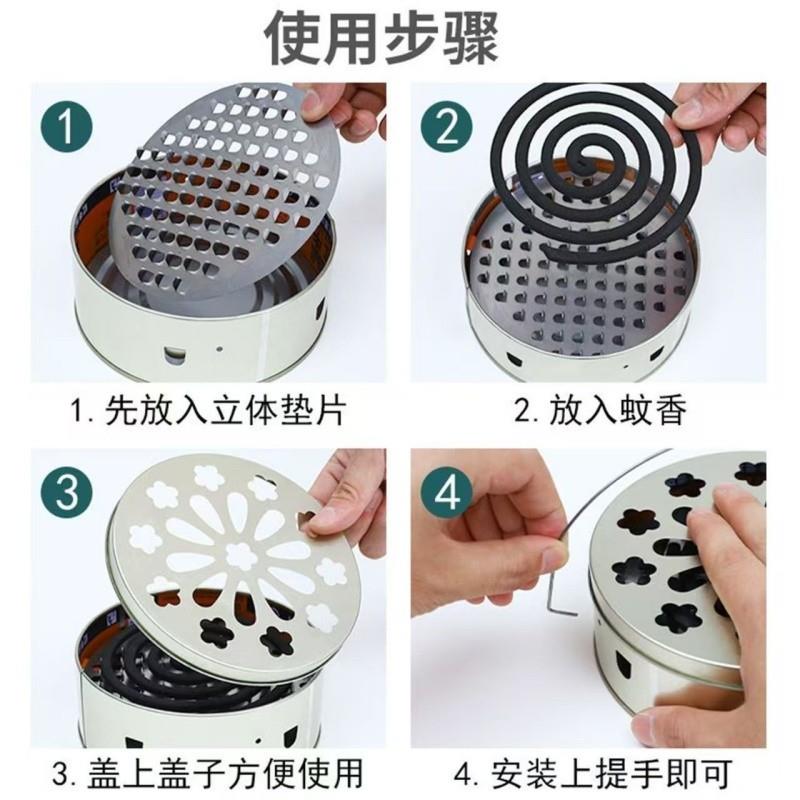 使用步骤

1

1. 先放入立体垫片

2

2. 放入蚊香

3

3. 盖上盖子方便使用

4

4. 安装上提手即可