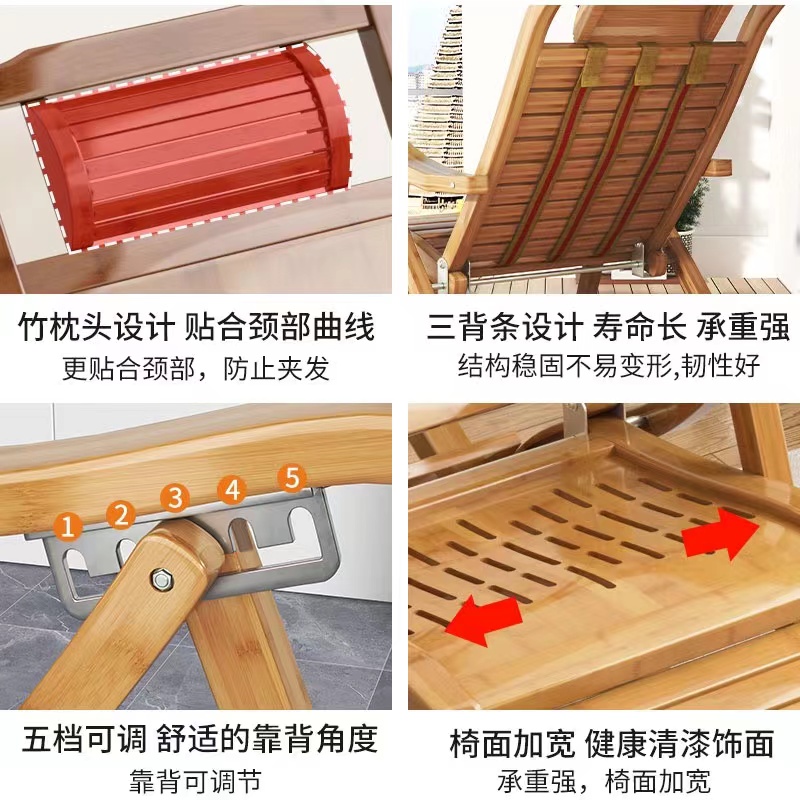 竹枕头设计 贴合颈部曲线
更贴合颈部，防止夹发

三背条设计 寿命长 承重强
结构稳固不易变形,韧性好

1
2
3
4
5

五档可调 舒适的靠背角度
靠背可调节

椅面加宽 健康清漆饰面
承重强，椅面加宽