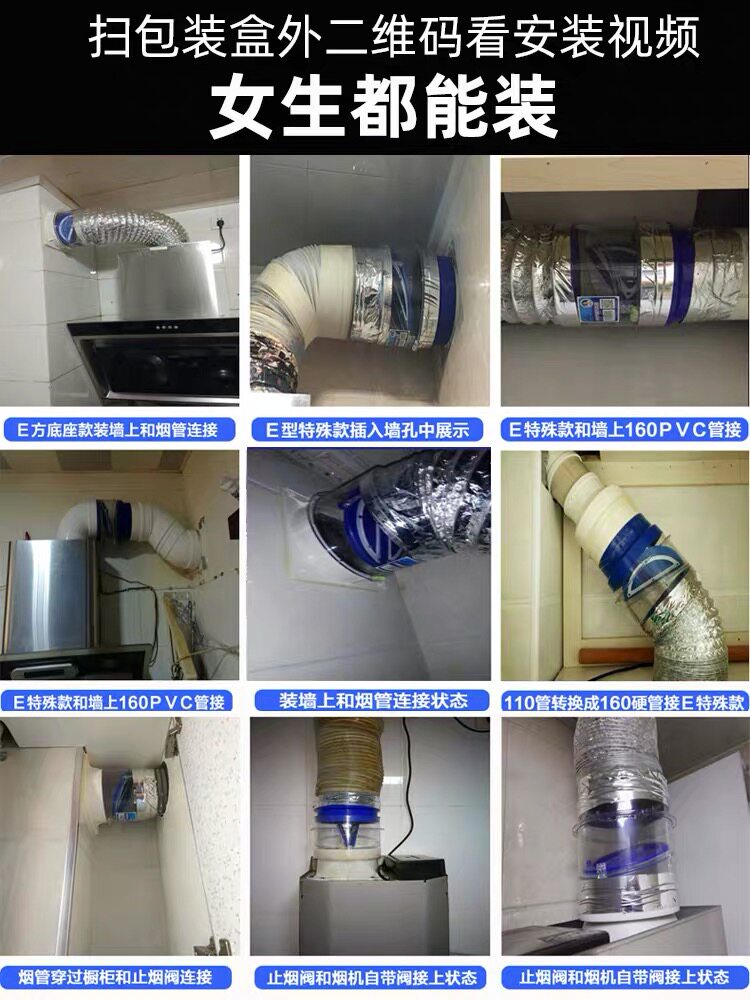 扫包装盒外二维码看安装视频
女生都能装

E方底座款装墙上和烟管连接

E型特殊款插入墙孔中展示

E特殊款和墙上160PVC管接

E特殊款和墙上160PVC管接

装墙上和烟管连接状态

110管转换成160硬管接E特殊款

烟管穿过橱柜和止烟阀连接

止烟阀和烟机自带阀接上状态

止烟阀和烟机自带阀接上状态