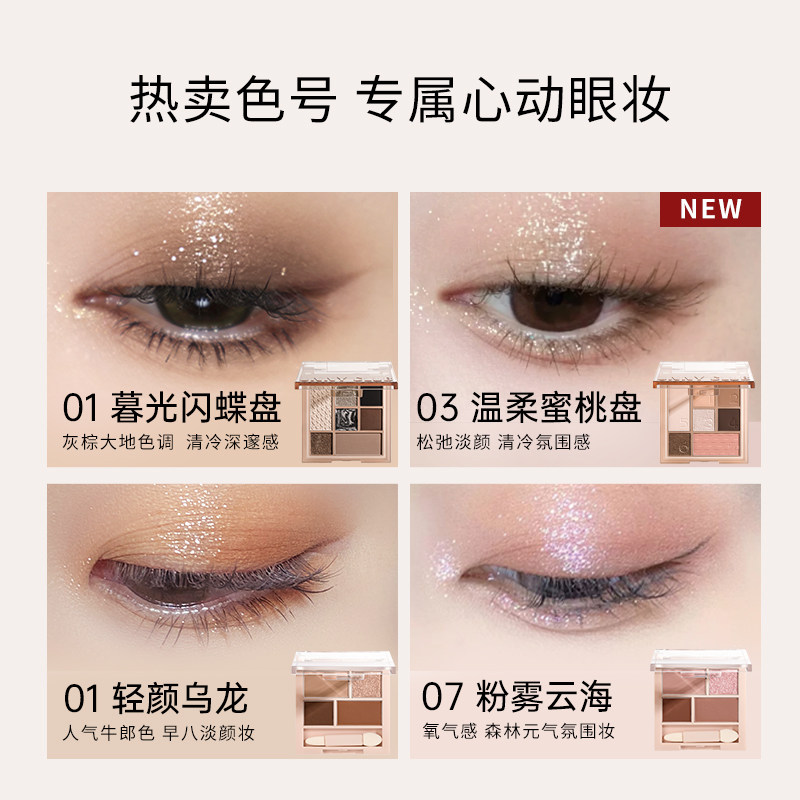 热卖色号 专属心动眼妆

01 暮光闪蝶盘
灰棕大地色调 清冷深邃感

NEW
03 温柔蜜桃盘
松弛淡颜 清冷氛围感

01 轻颜乌龙
人气牛郎色 早八淡颜妆

07 粉雾云海
氧气感 森林元气氛围妆