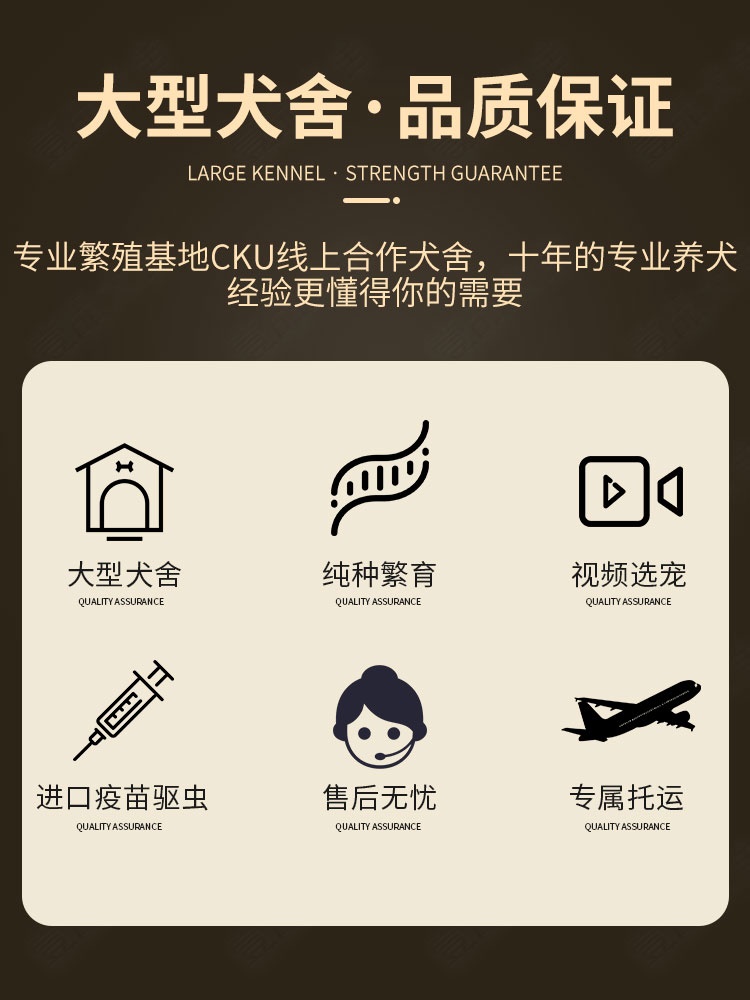 大型犬舍·品质保证

LARGE KENNEL · STRENGTH GUARANTEE

专业繁殖基地CKU线上合作犬舍，十年的专业养犬经验更懂得你的需要

大型犬舍
QUALITY ASSURANCE

纯种繁育
QUALITY ASSURANCE

视频选宠
QUALITY ASSURANCE

进口疫苗驱虫
QUALITY ASSURANCE

售后无忧
QUALITY ASSURANCE

专属托运
QUALITY ASSURANCE