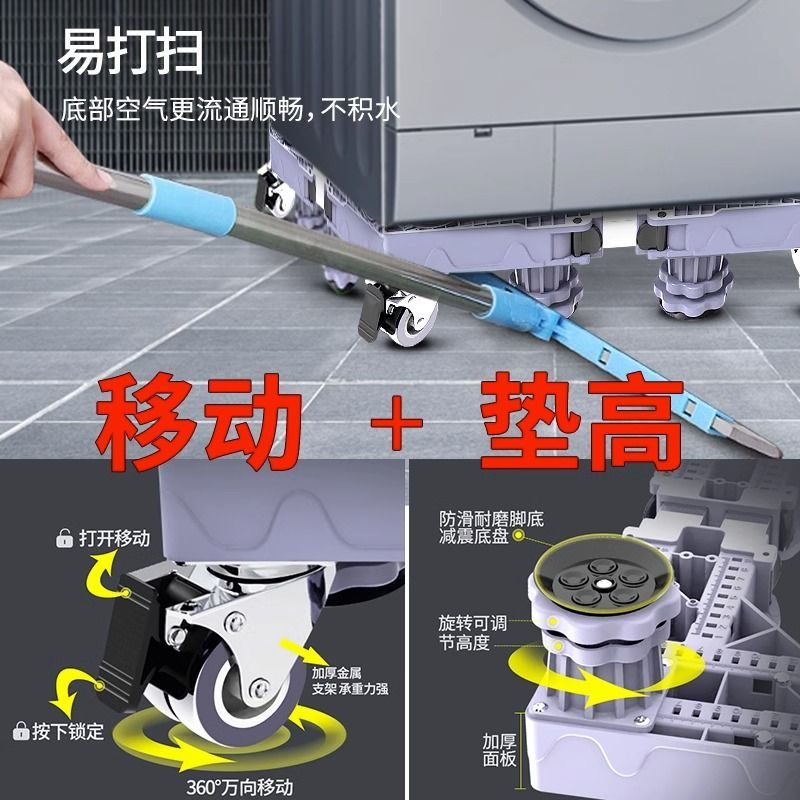 易打扫

底部空气更流通顺畅，不积水

移动 + 垫高

打开移动

加厚金属支架 承重力强

按下锁定

360°万向移动

防滑耐磨脚底减震底盘

旋转可调节高度

加厚面板