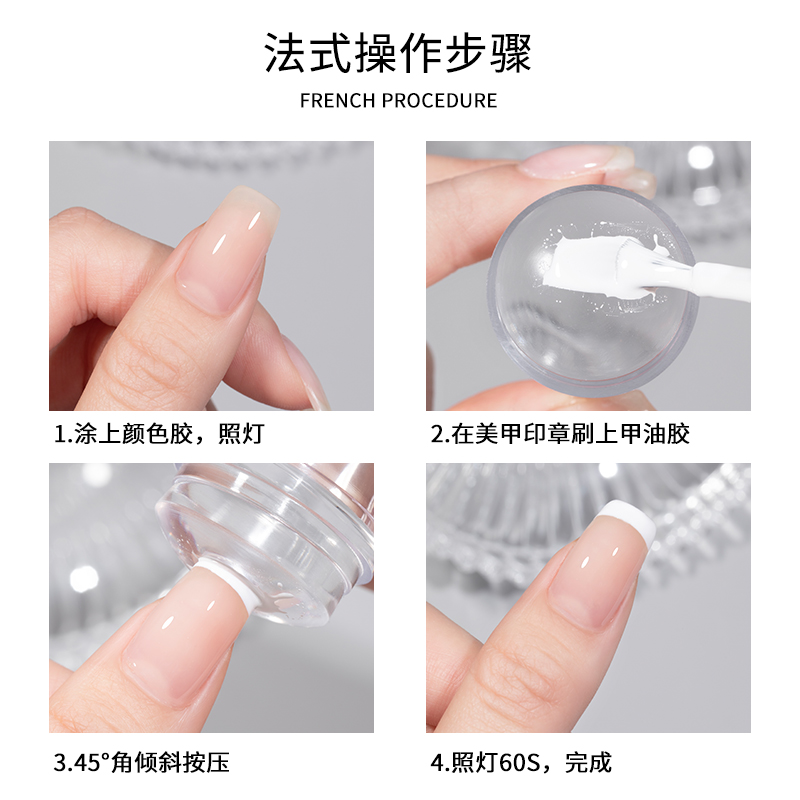 法式操作步骤
FRENCH PROCEDURE

1.涂上颜色胶，照灯

2.在美甲印章刷上甲油胶

3.45°角倾斜按压

4.照灯60S，完成