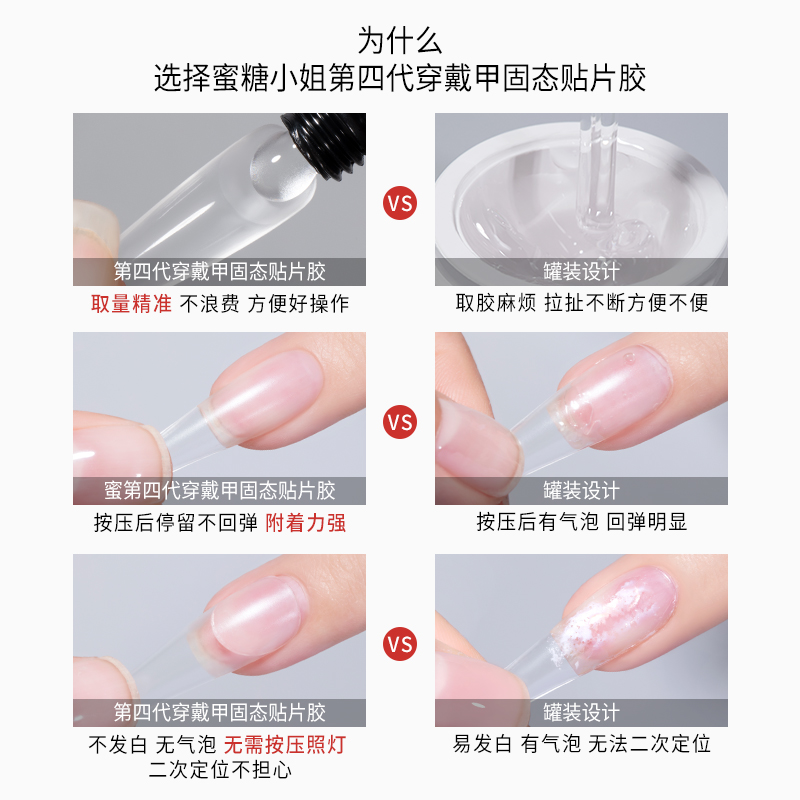 为什么
选择蜜糖小姐第四代穿戴甲固态贴片胶

第四代穿戴甲固态贴片胶
取量精准 不浪费 方便好操作

VS

罐装设计
取胶麻烦 拉扯不断方便不便

蜜第四代穿戴甲固态贴片胶
按压后停留不回弹 附着力强

VS

罐装设计
按压后有气泡 回弹明显

第四代穿戴甲固态贴片胶
不发白 无气泡 无需按压照灯 二次定位不担心

VS

罐装设计
易发白 有气泡 无法二次定位