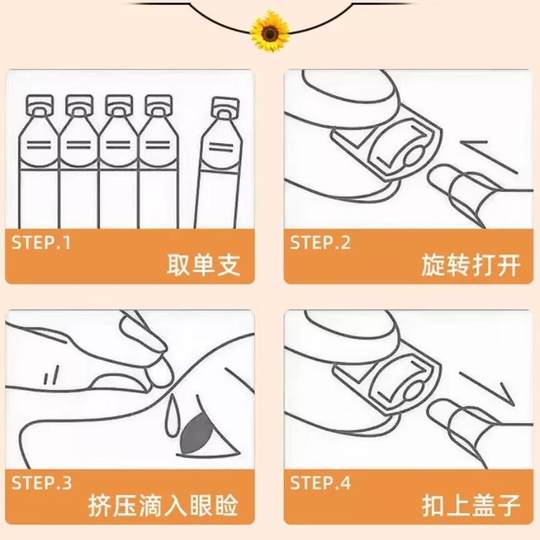 STEP.1
取单支

STEP.2
旋转打开

STEP.3
挤压滴入眼睑

STEP.4
扣上盖子