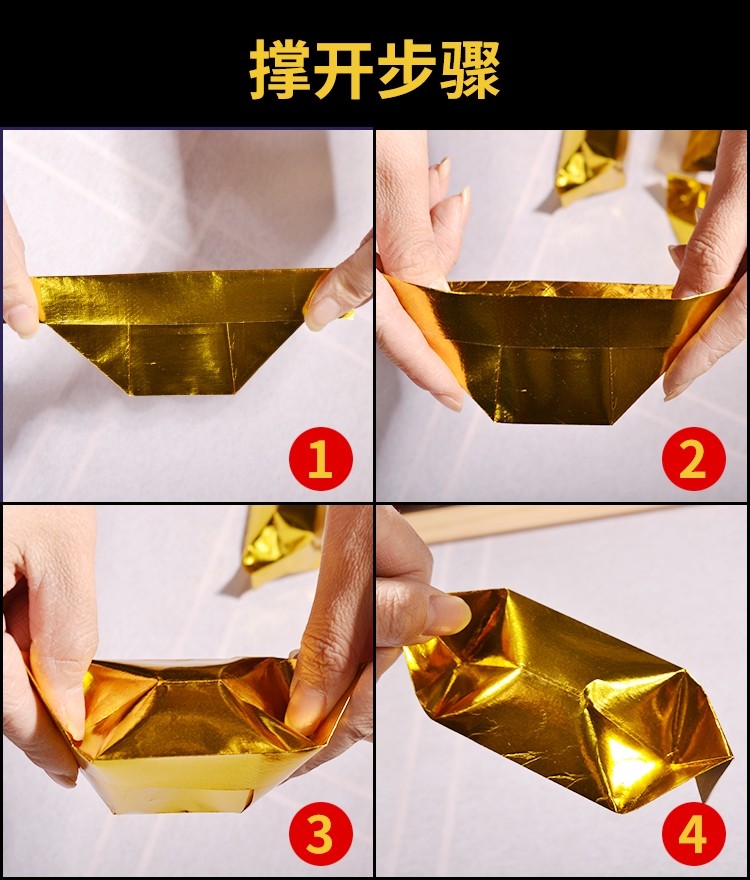 撑开步骤

1

2

3

4