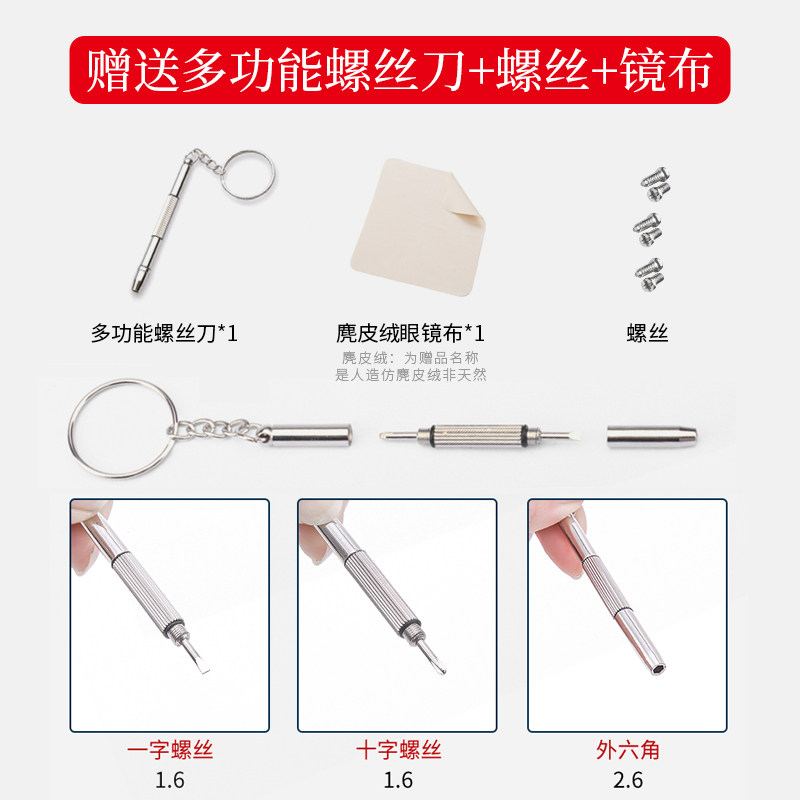 赠送多功能螺丝刀+螺丝+镜布

多功能螺丝刀*1

麂皮绒眼镜布*1
麂皮绒：为赠品名称
是人造仿麂皮绒非天然

螺丝

一字螺丝
1.6

十字螺丝
1.6

外六角
2.6