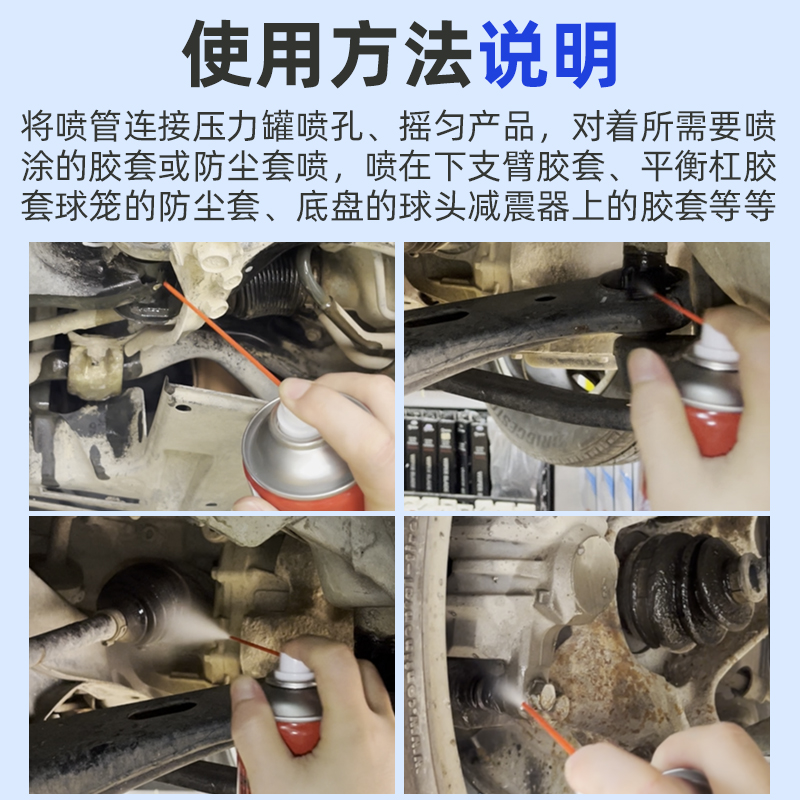 使用方法说明

将喷管连接压力罐喷孔、摇匀产品，对着所需要喷涂的胶套或防尘套喷，喷在下支臂胶套、平衡杠胶套球笼的防尘套、底盘的球头减震器上的胶套等等