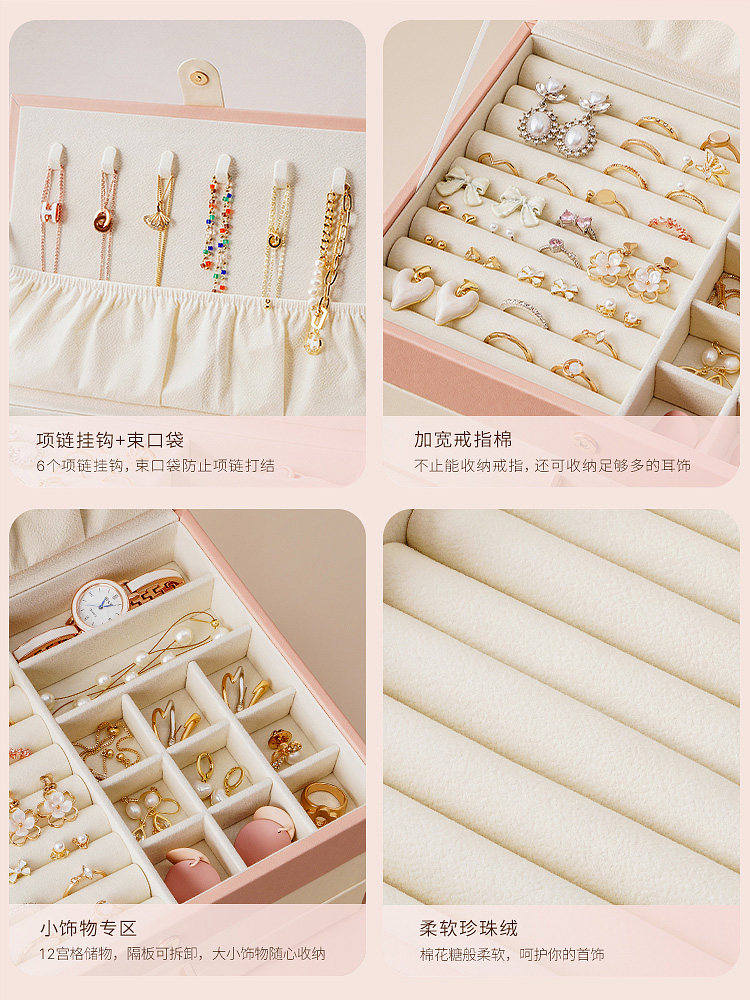 项链挂钩+束口袋
6个项链挂钩，束口袋防止项链打结

加宽戒指棉
不止能收纳戒指，还可收纳足够多的耳饰

小饰物专区
12宫格储物，隔板可拆卸，大小饰物随心收纳

柔软珍珠绒
棉花糖般柔软，呵护你的首饰