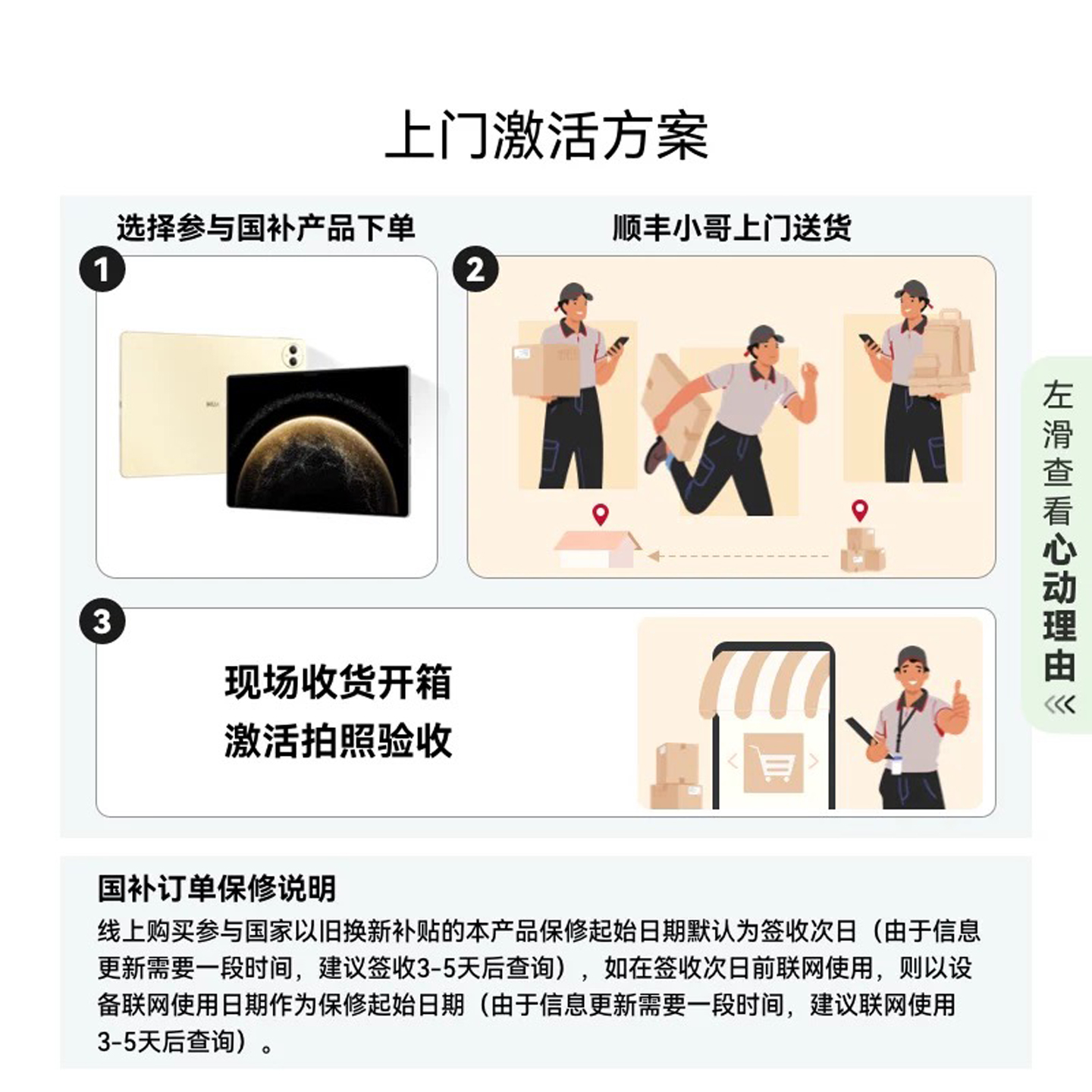 上门激活方案

选择参与国补产品下单

1

顺丰小哥上门送货

2

3

现场收货开箱
激活拍照验收

左滑查看心动理由

国补订单保修说明

线上购买参与国家以旧换新补贴的本产品保修起始日期默认为签收次日（由于信息更新需要一段时间，建议签收3-5天后查询），如在签收次日前联网使用，则以设备联网使用日期作为保修起始日期（由于信息更新需要一段时间，建议联网使用3-5天后查询）。