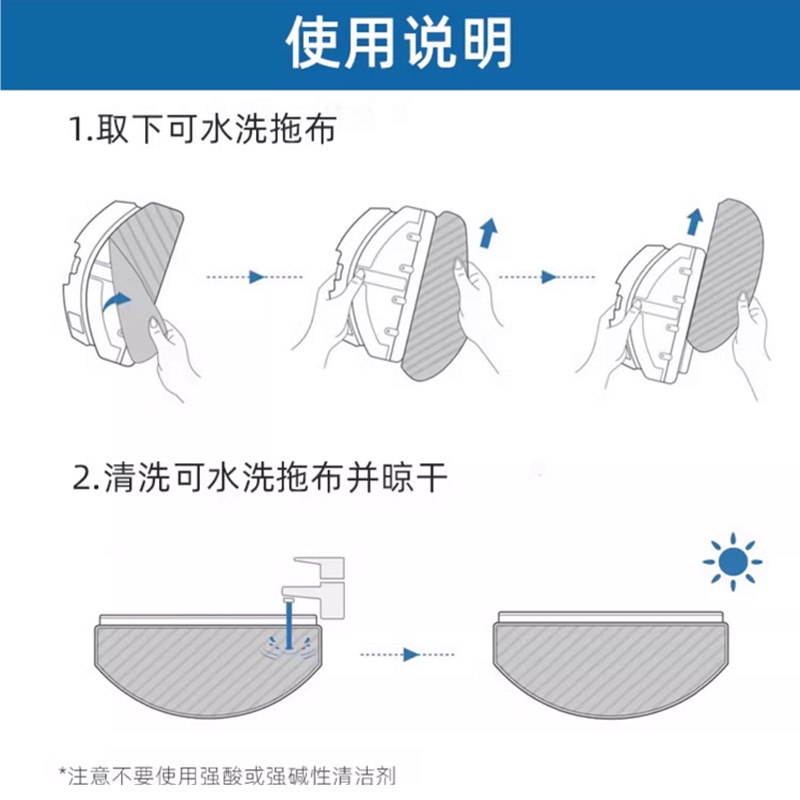 使用说明

1.取下可水洗拖布

2.清洗可水洗拖布并晾干

*注意不要使用强酸或强碱性清洁剂