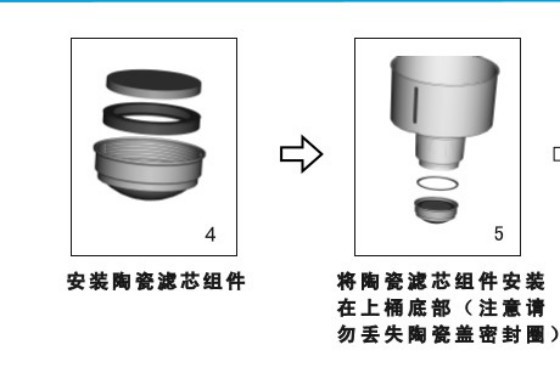 4

安装陶瓷滤芯组件

5

将陶瓷滤芯组件安装在上桶底部（注意请勿丢失陶瓷盖密封圈）