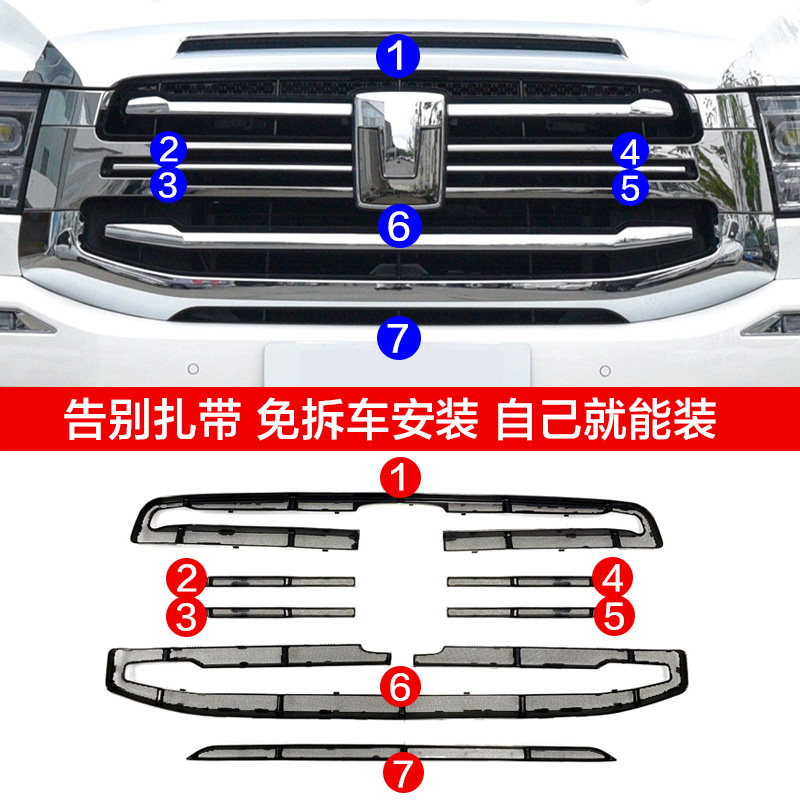 1
2
4
3
5
6
7
告别扎带 免拆车安装 自己就能装
1
2
4
3
5
6
7