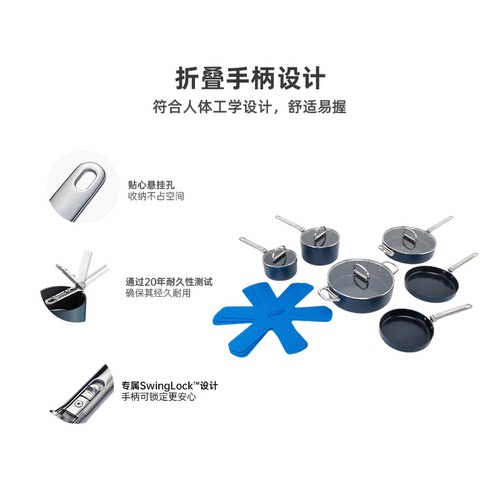 折叠手柄设计
符合人体工学设计，舒适易握

贴心悬挂孔
收纳不占空间

通过20年耐久性测试
确保其经久耐用

专属SwingLock™设计
手柄可锁定更安心