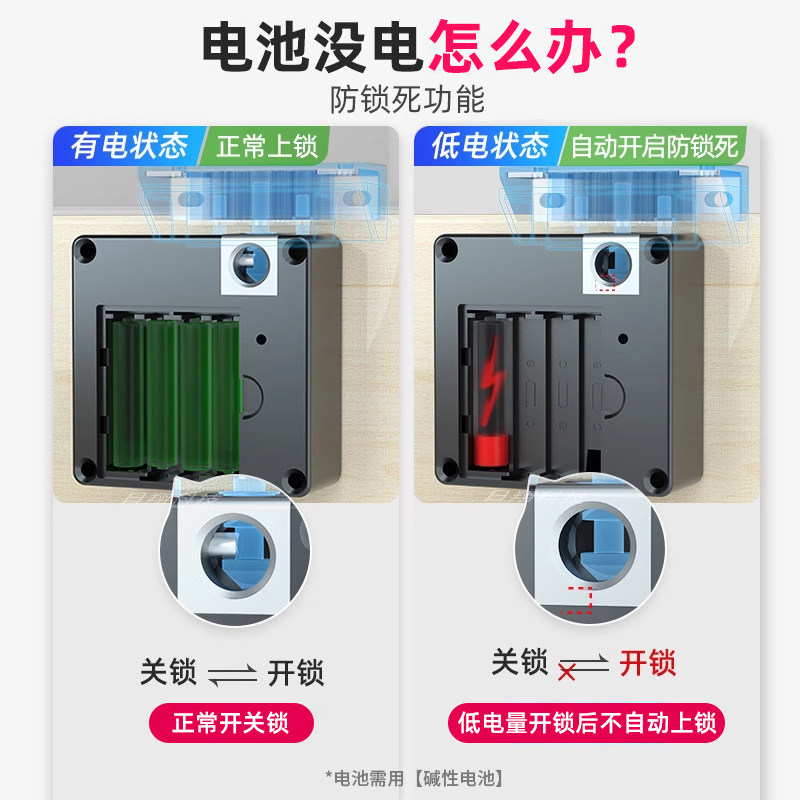 电池没电怎么办？
防锁死功能

有电状态 正常上锁

关锁 ⇌ 开锁

正常开关锁

低电状态 自动开启防锁死

关锁 ⇌ 开锁

低电量开锁后不自动上锁

*电池需用【碱性电池】