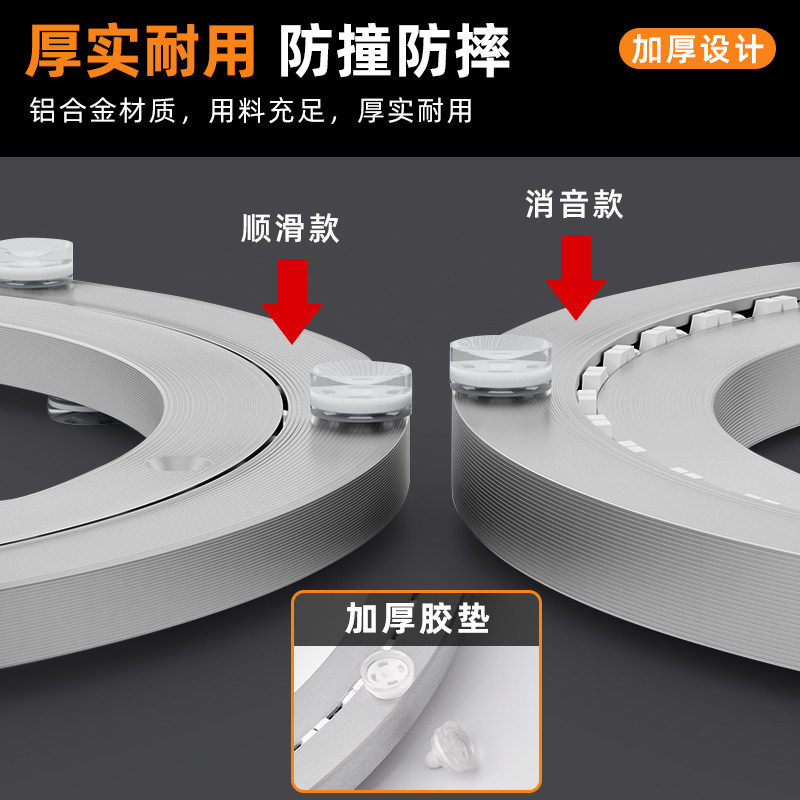 厚实耐用 防撞防摔

加厚设计

铝合金材质，用料充足，厚实耐用

顺滑款

消音款

加厚胶垫