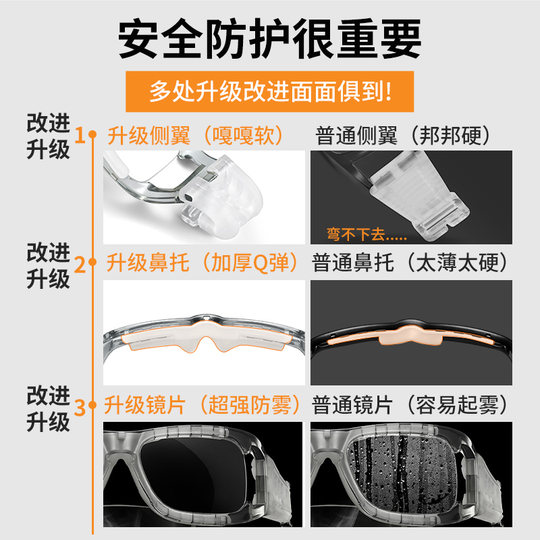 安全防护很重要

多处升级改进面面俱到!

改进升级 1 升级侧翼（嘎嘎软） 普通侧翼（邦邦硬）

弯不下去.....

改进升级 2 升级鼻托（加厚Q弹） 普通鼻托（太薄太硬）

改进升级 3 升级镜片（超强防雾） 普通镜片（容易起雾）