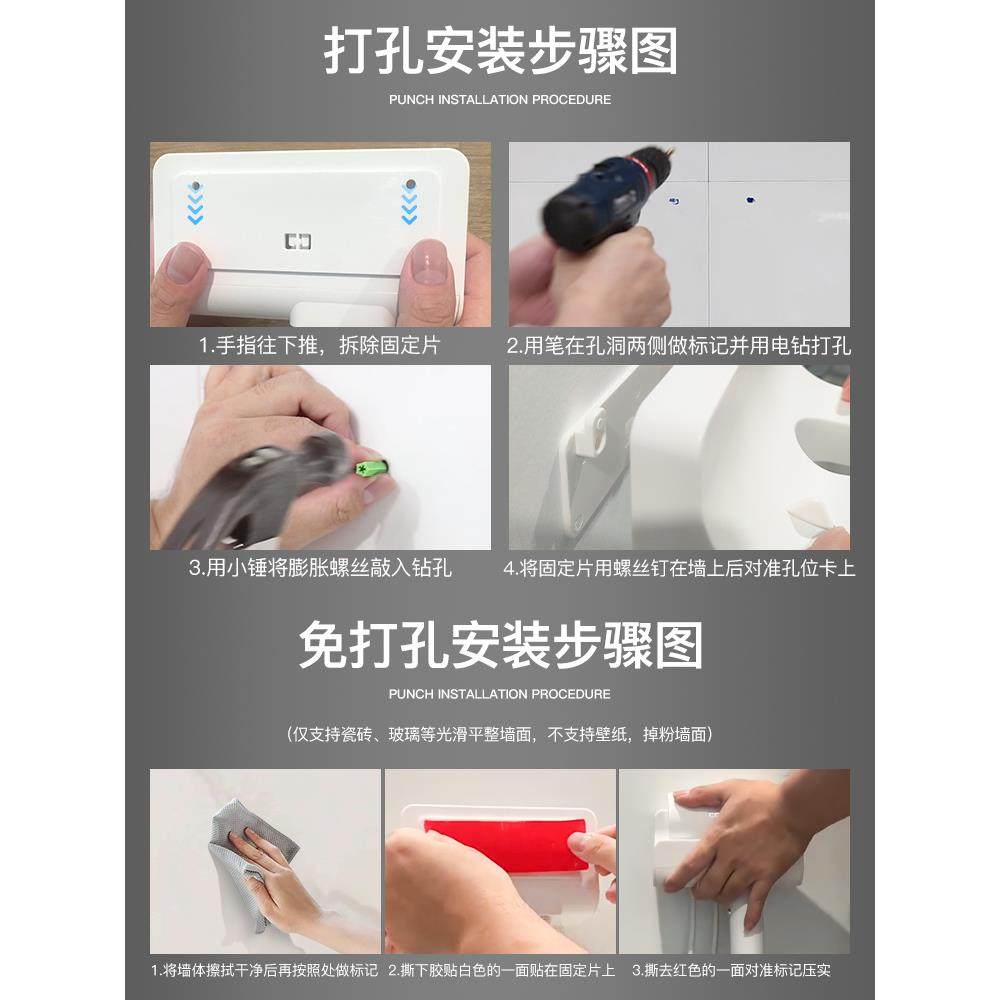 打孔安装步骤图

PUNCH INSTALLATION PROCEDURE

1.手指往下推，拆除固定片

2.用笔在孔洞两侧做标记并用电钻打孔

3.用小锤将膨胀螺丝敲入钻孔

4.将固定片用螺丝钉在墙上后对准孔位卡上

免打孔安装步骤图

PUNCH INSTALLATION PROCEDURE

（仅支持瓷砖、玻璃等光滑平整墙面，不支持壁纸，掉粉墙面）

1.将墙体擦拭干净后再按照处做标记

2.撕下胶贴白色的一面贴在固定片上

3.撕去红色的一面对准标记压实