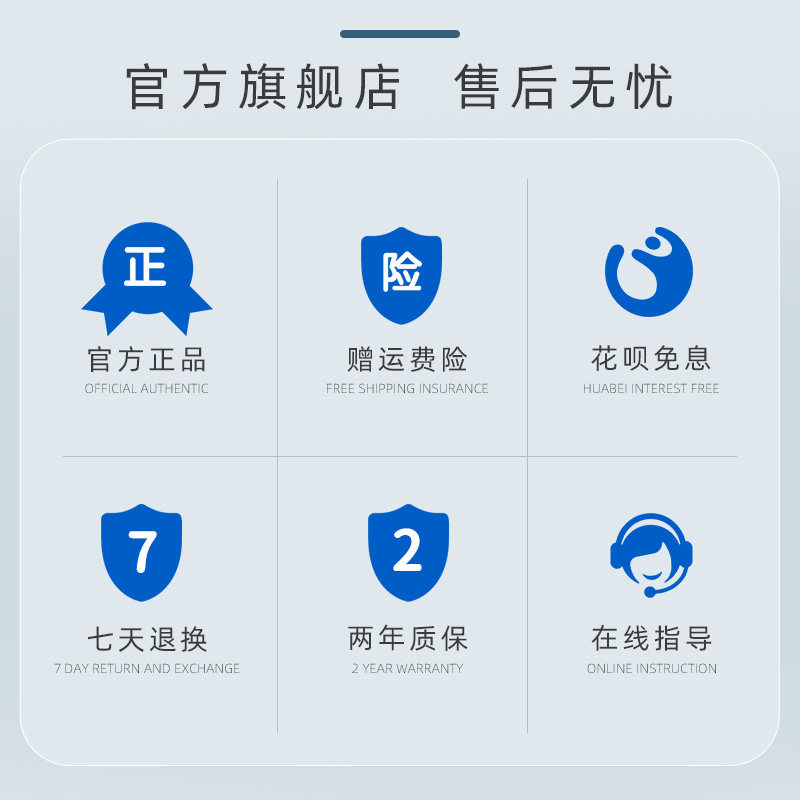 官方旗舰店 售后无忧

正

官方正品
OFFICIAL AUTHENTIC

险

赠运费险
FREE SHIPPING INSURANCE

花呗免息
HUABEI INTEREST FREE

7

七天退换
7 DAY RETURN AND EXCHANGE

2

两年质保
2 YEAR WARRANTY

在线指导
ONLINE INSTRUCTION