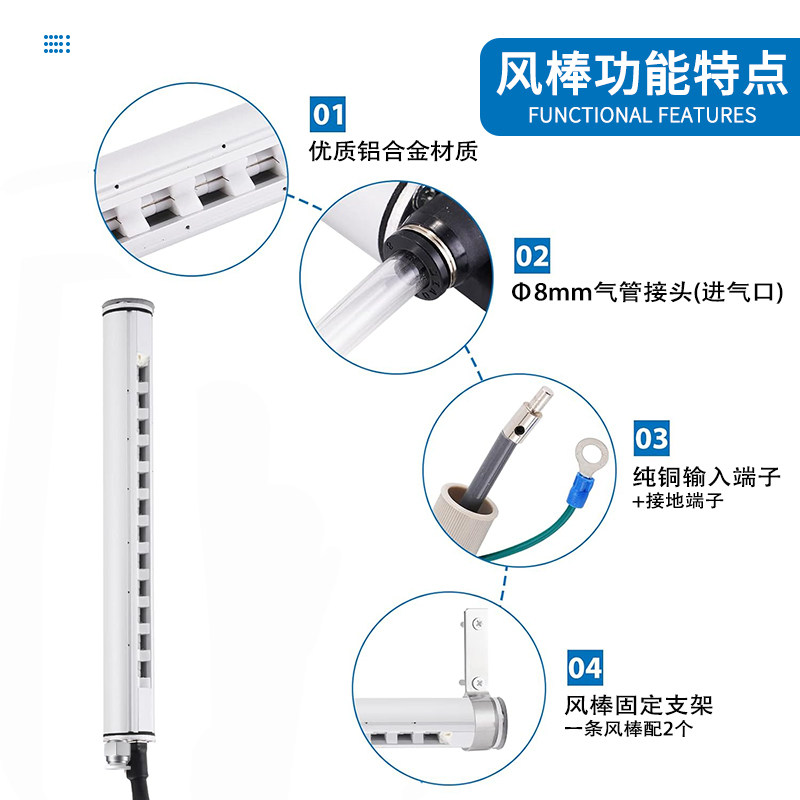 风棒功能特点
FUNCTIONAL FEATURES

01
优质铝合金材质

02
Φ8mm气管接头(进气口)

03
纯铜输入端子
+接地端子

04
风棒固定支架
一条风棒配2个