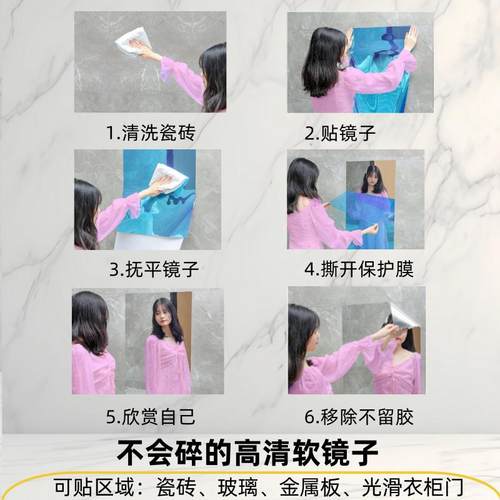 1.清洗瓷砖

2.贴镜子

3.抚平镜子

4.撕开保护膜

5.欣赏自己

6.移除不留胶

不会碎的高清软镜子

可贴区域：瓷砖、玻璃、金属板、光滑衣柜门