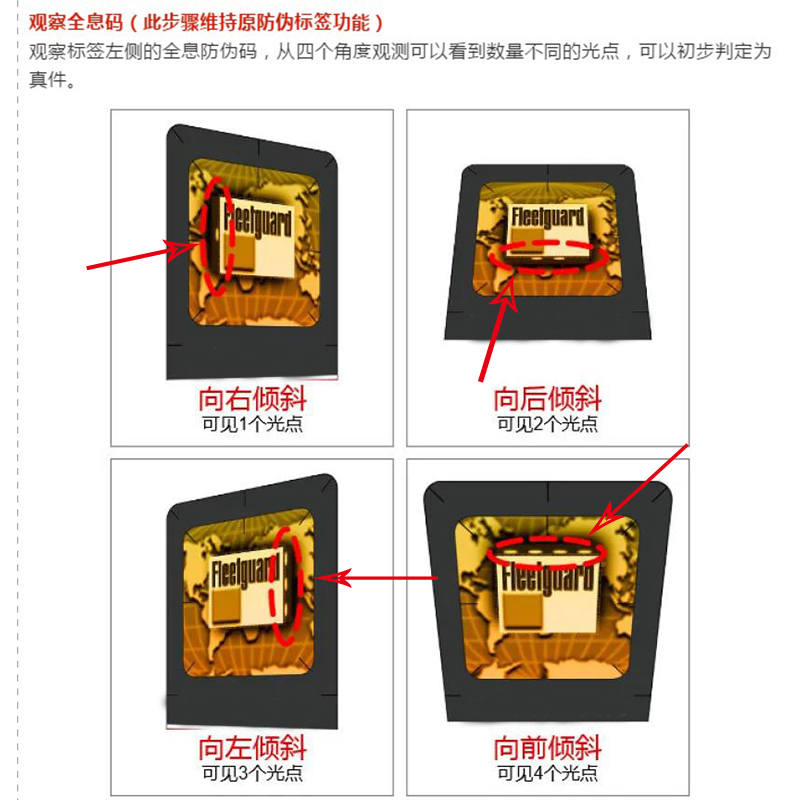 观察全息码（此步骤维持原防伪标签功能）

观察标签左侧的全息防伪码，从四个角度观测可以看到数量不同的光点，可以初步判定为真件。

Fleetguard

向右倾斜
可见1个光点

Fleetguard

向后倾斜
可见2个光点

Fleetguard

向左倾斜
可见3个光点

Fleetguard

向前倾斜
可见4个光点