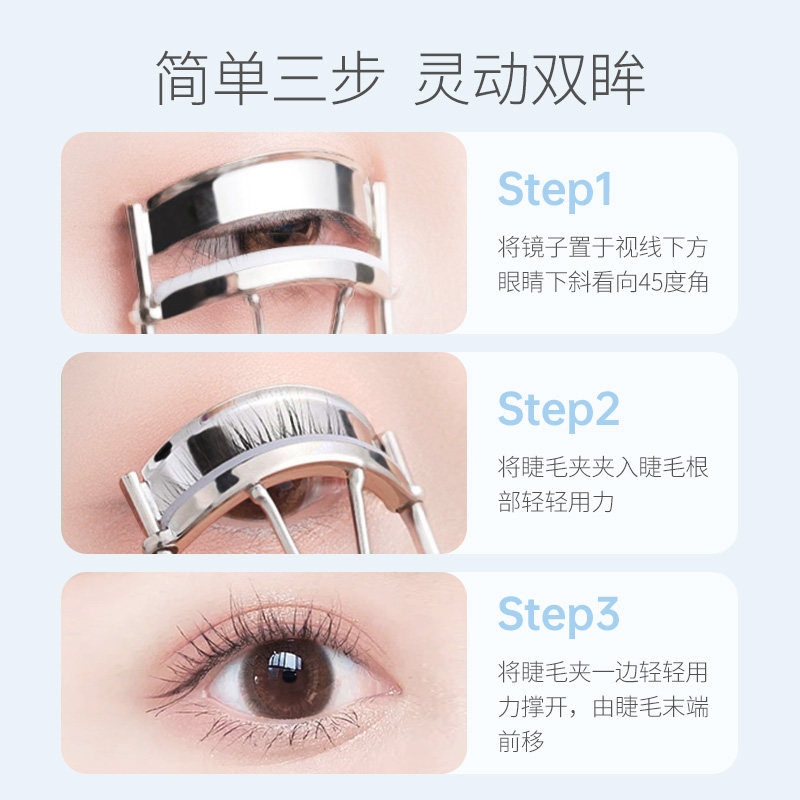 简单三步 灵动双眸

Step1

将镜子置于视线下方眼睛下斜看向45度角

Step2

将睫毛夹夹入睫毛根部轻轻用力

Step3

将睫毛夹一边轻轻用力撑开，由睫毛末端前移