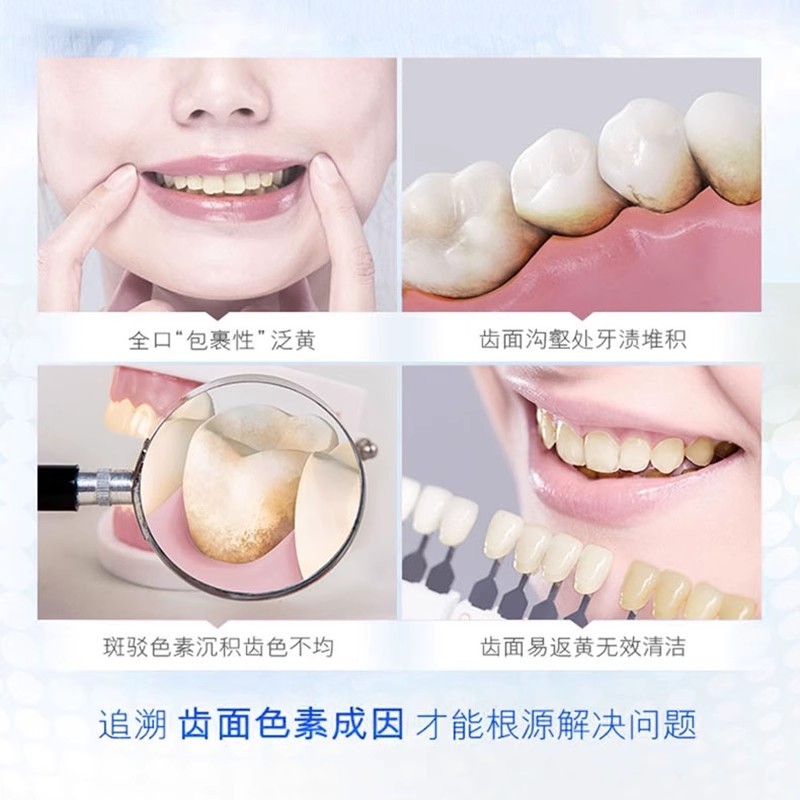 全口“包裹性”泛黄

齿面沟壑处牙渍堆积

斑驳色素沉积齿色不均

齿面易返黄无效清洁

追溯 齿面色素成因 才能根源解决问题