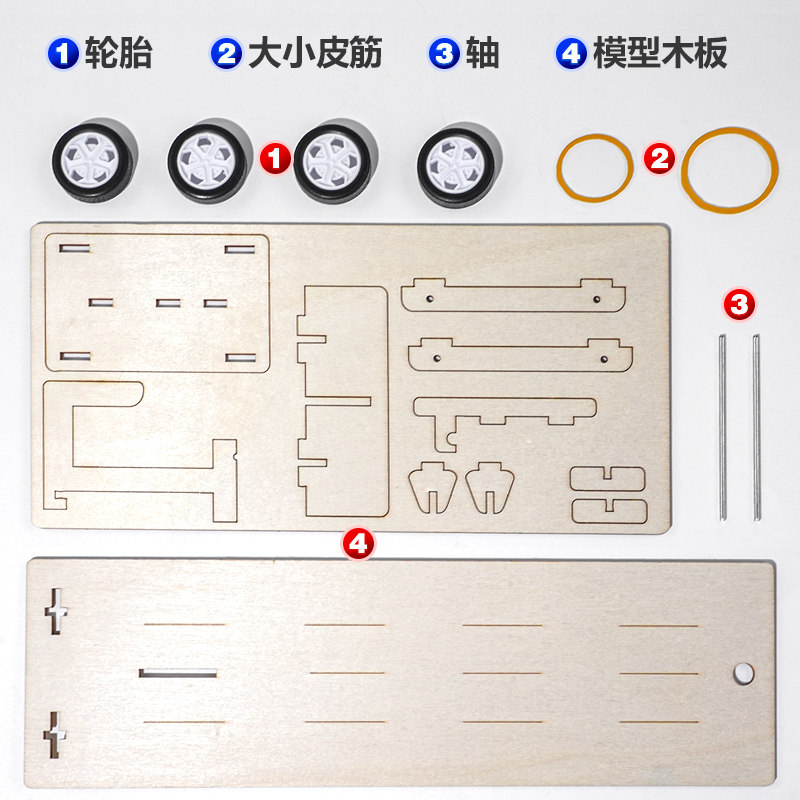 1 轮胎 2 大小皮筋 3 轴 4 模型木板

1

2

3

4