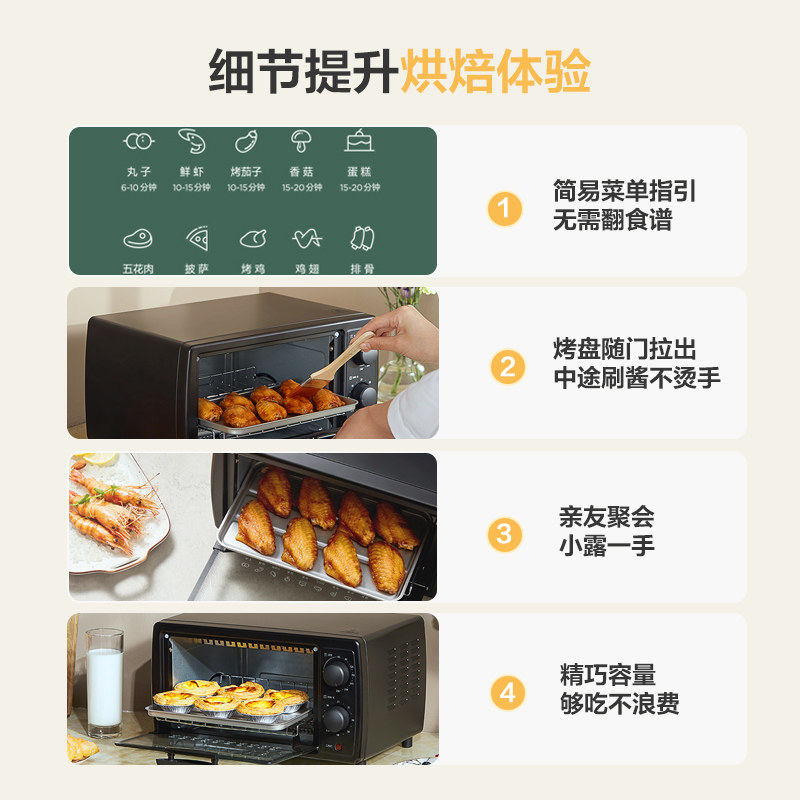 细节提升烘焙体验

丸子
6-10分钟
鲜虾
10-15分钟
烤茄子
10-15分钟
香菇
15-20分钟
蛋糕
15-20分钟

五花肉
披萨
烤鸡
鸡翅
排骨

1
简易菜单指引
无需翻食谱

2
烤盘随门拉出
中途刷酱不烫手

3
亲友聚会
小露一手

4
精巧容量
够吃不浪费