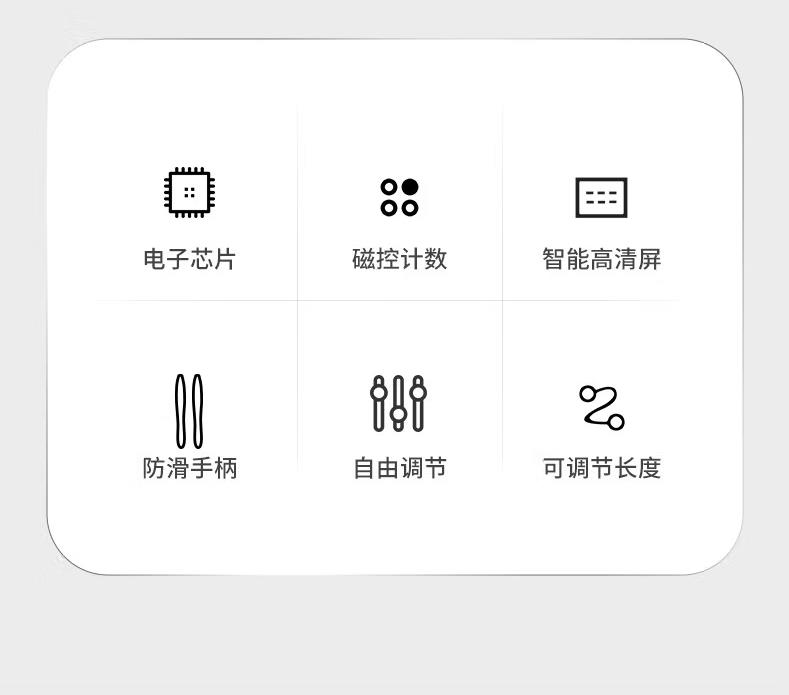 电子芯片

磁控计数

智能高清屏

防滑手柄

自由调节

可调节长度