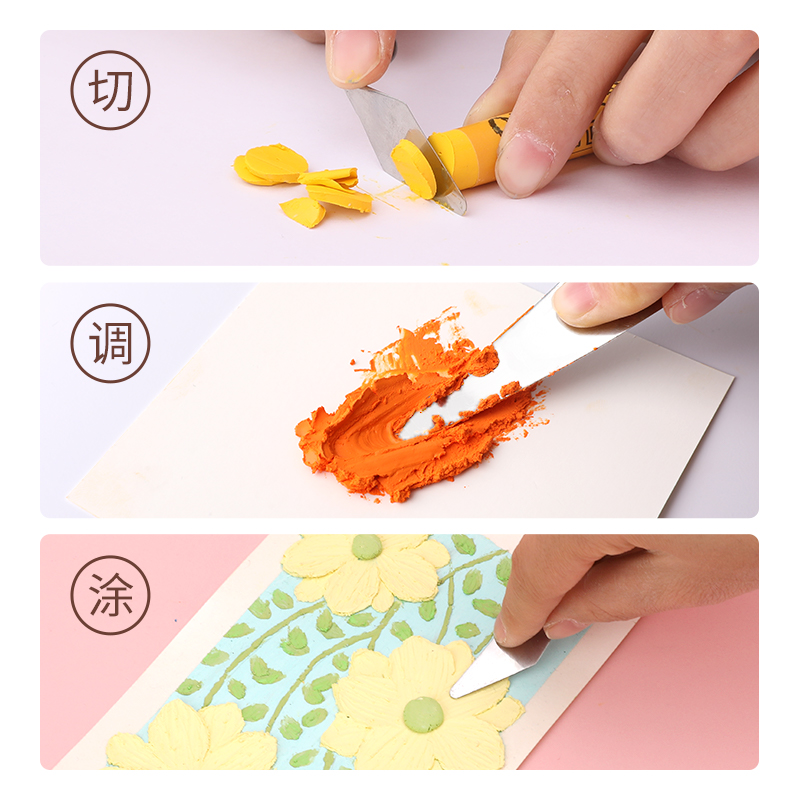 切

调

涂