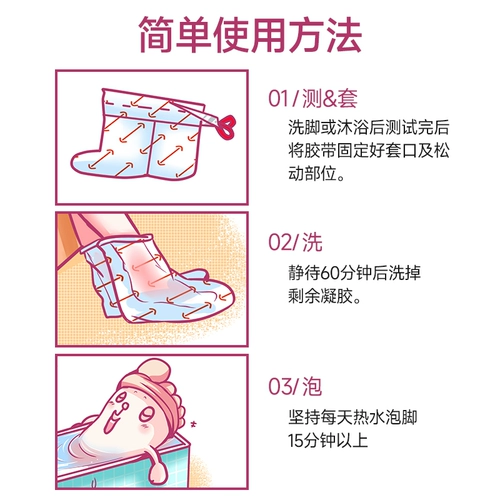 简单使用方法

01/测&套
洗脚或沐浴后测试完后将胶带固定好套口及松动部位。

02/洗
静待60分钟后洗掉剩余凝胶。

03/泡
坚持每天热水泡脚15分钟以上