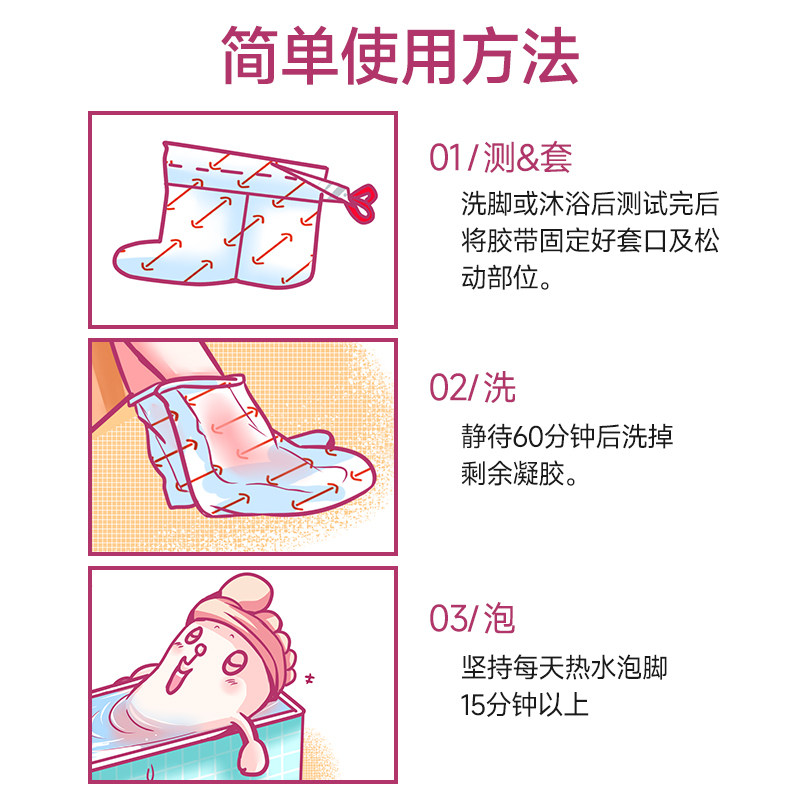 简单使用方法

01/测&套

洗脚或沐浴后测试完后将胶带固定好套口及松动部位。

02/洗

静待60分钟后洗掉剩余凝胶。

03/泡

坚持每天热水泡脚15分钟以上