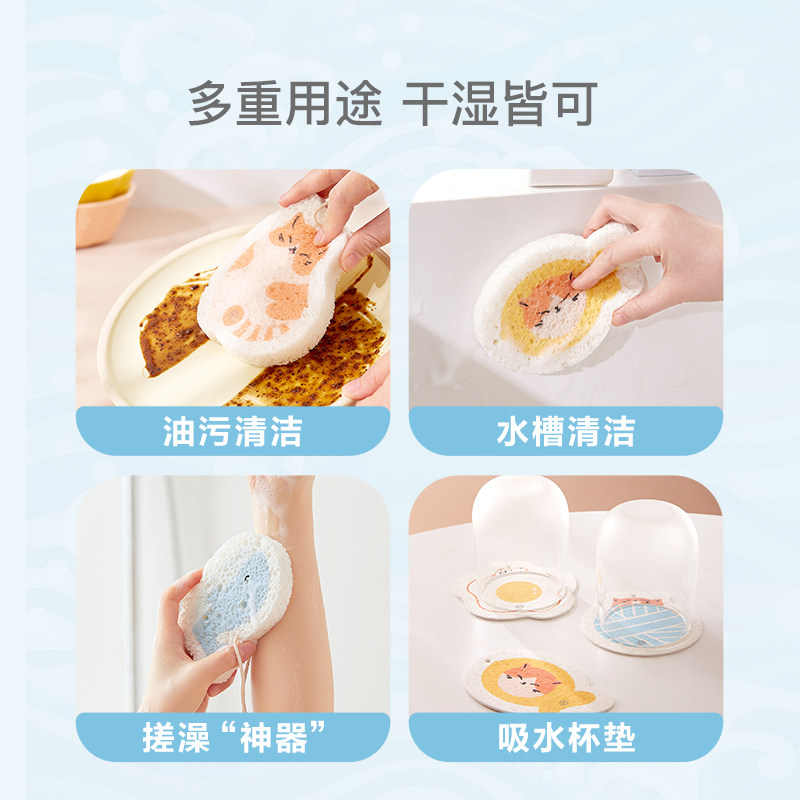 多重用途 干湿皆可

油污清洁

水槽清洁

搓澡“神器”

吸水杯垫