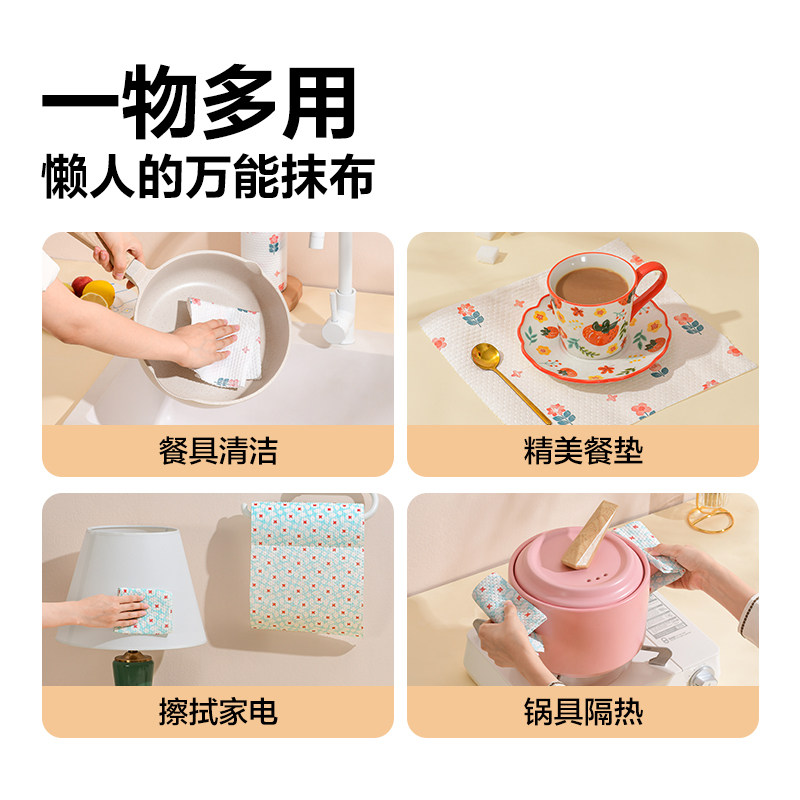 一物多用
懒人的万能抹布

餐具清洁

精美餐垫

擦拭家电

锅具隔热