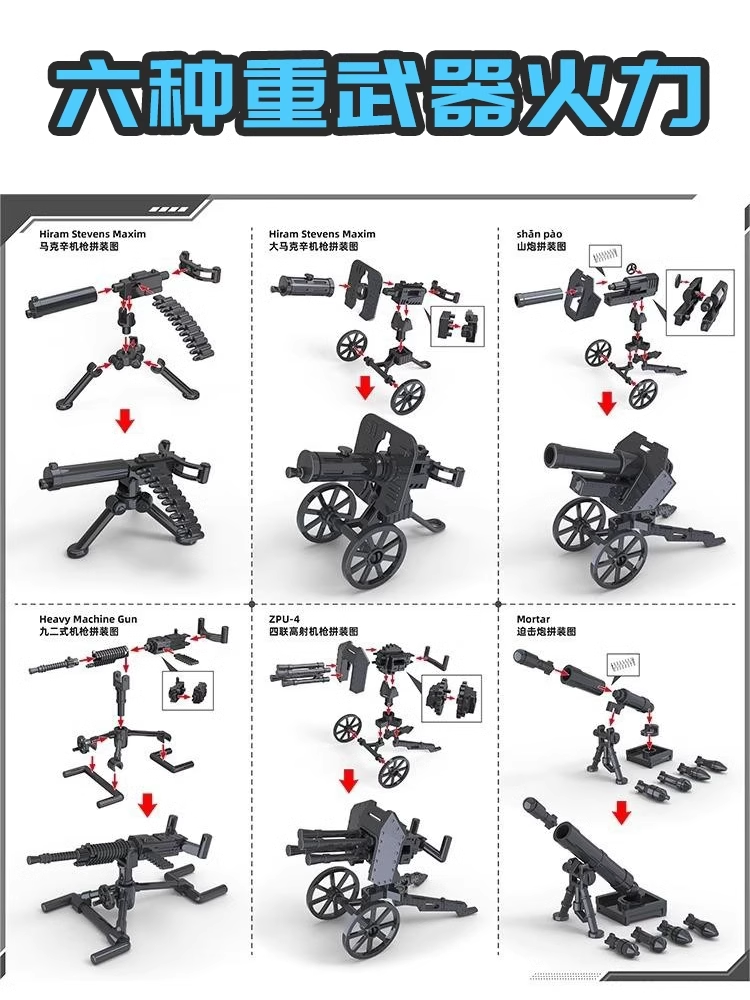 六种重武器火力

Hiram Stevens Maxim
马克辛机枪拼装图

Hiram Stevens Maxim
大马克辛机枪拼装图

shān pào
山炮拼装图

Heavy Machine Gun
九二式机枪拼装图

ZPU-4
四联高射机枪拼装图

Mortar
迫击炮拼装图