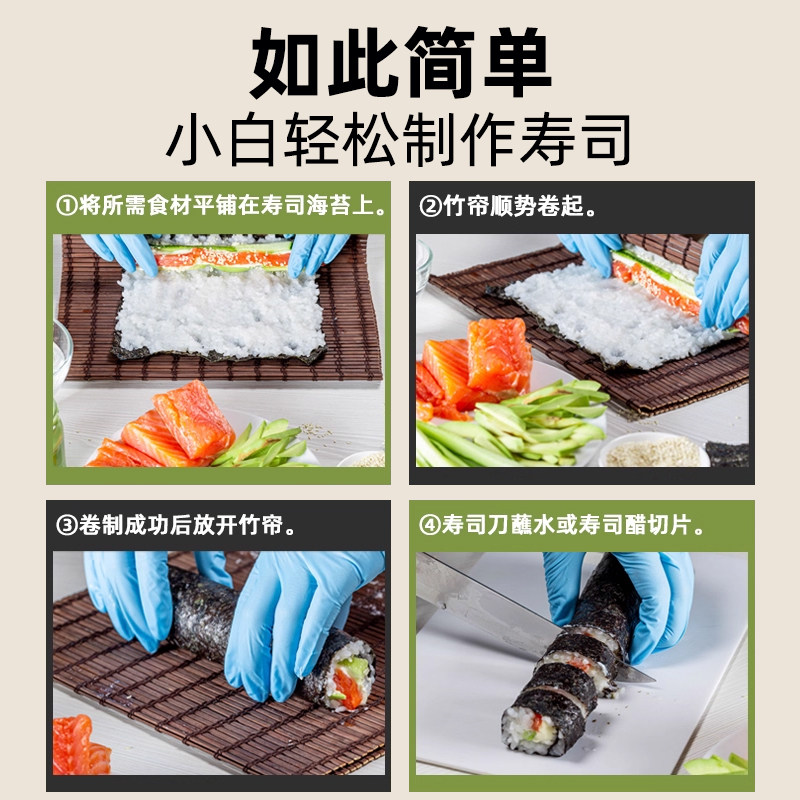 如此简单
小白轻松制作寿司

①将所需食材平铺在寿司海苔上。

②竹帘顺势卷起。

③卷制成功后放开竹帘。

④寿司刀蘸水或寿司醋切片。