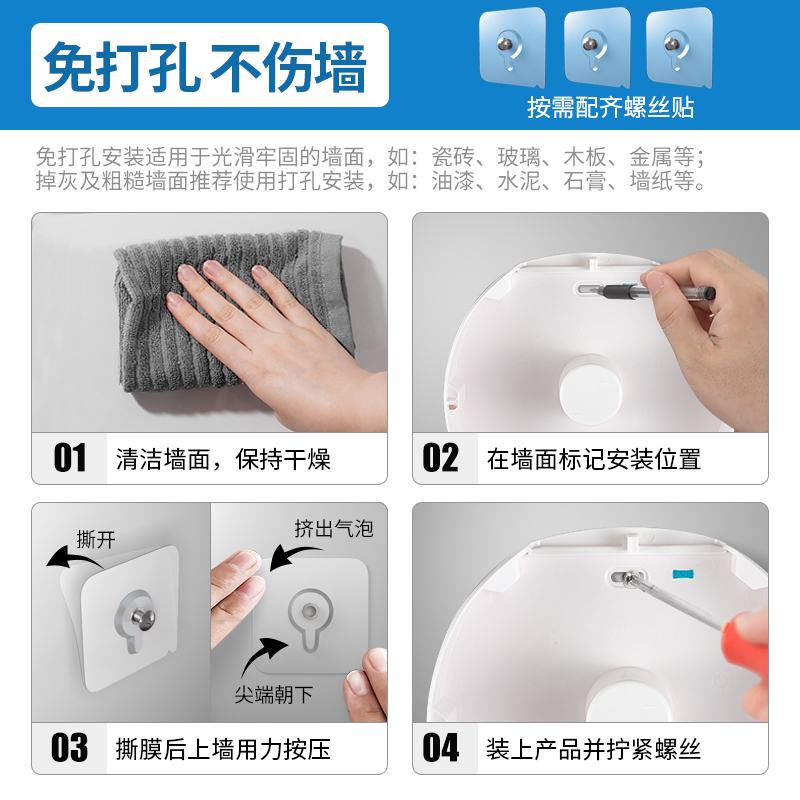 免打孔 不伤墙

按需配齐螺丝贴

免打孔安装适用于光滑牢固的墙面，如：瓷砖、玻璃、木板、金属等；掉灰及粗糙墙面推荐使用打孔安装，如：油漆、水泥、石膏、墙纸等。

01 清洁墙面，保持干燥

02 在墙面标记安装位置

撕开

挤出气泡

尖端朝下

03 撕膜后上墙用力按压

04 装上产品并拧紧螺丝