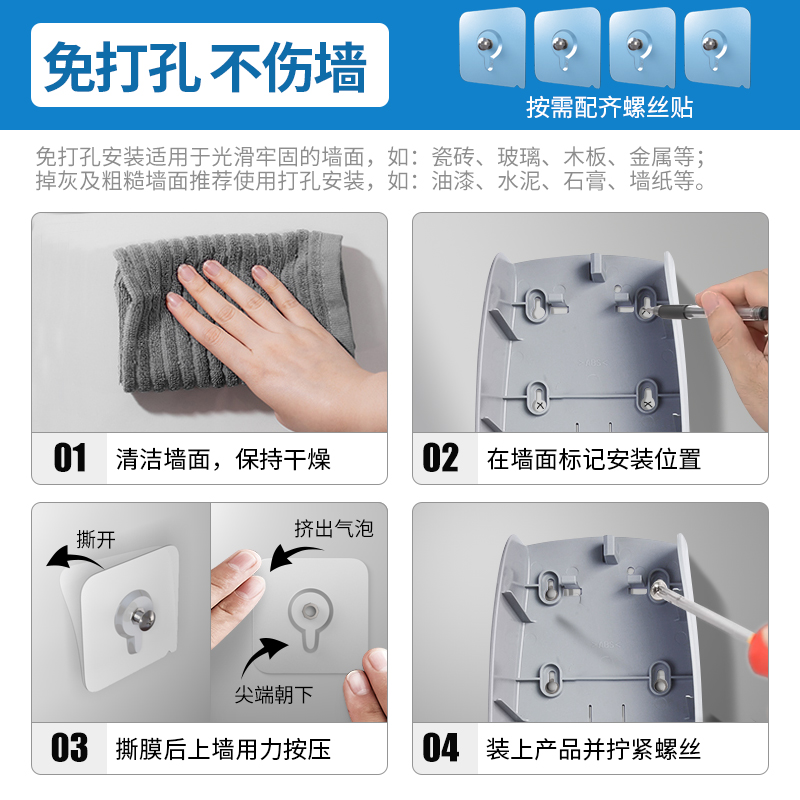 免打孔 不伤墙

按需配齐螺丝贴

免打孔安装适用于光滑牢固的墙面，如：瓷砖、玻璃、木板、金属等；掉灰及粗糙墙面推荐使用打孔安装，如：油漆、水泥、石膏、墙纸等。

01 清洁墙面，保持干燥

02 在墙面标记安装位置

撕开

挤出气泡

尖端朝下

03 撕膜后上墙用力按压

04 装上产品并拧紧螺丝