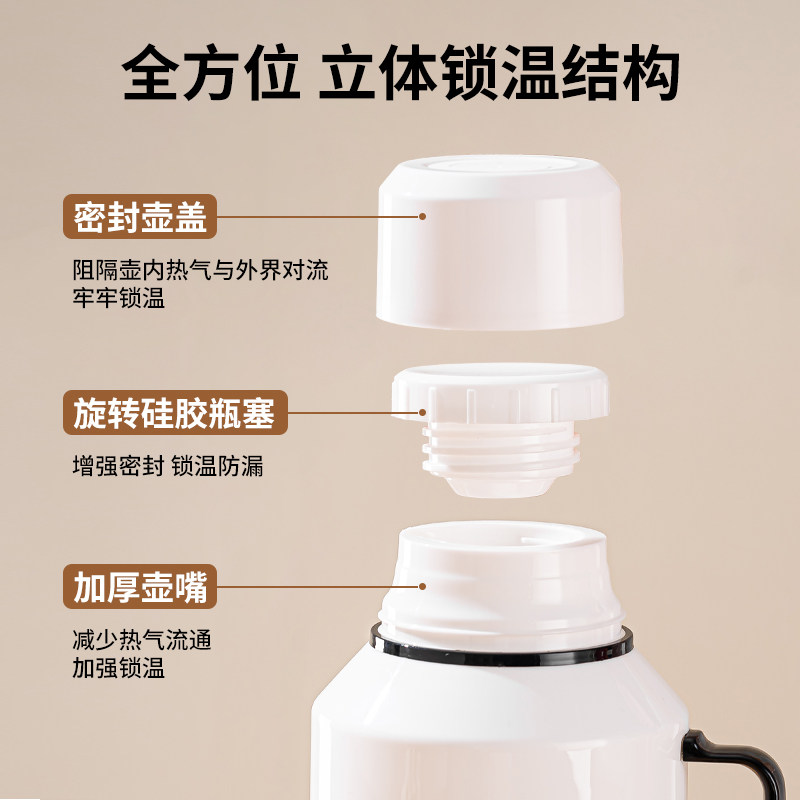 全方位 立体锁温结构

密封壶盖

阻隔壶内热气与外界对流
牢牢锁温

旋转硅胶瓶塞

增强密封 锁温防漏

加厚壶嘴

减少热气流通
加强锁温