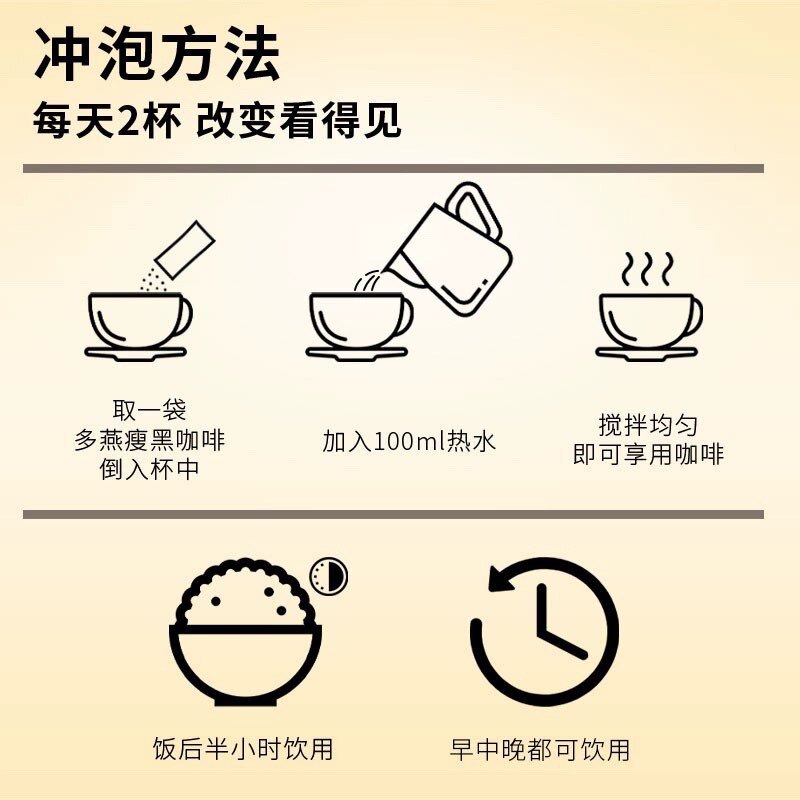 冲泡方法
每天2杯 改变看得见

取一袋
多燕瘦黑咖啡
倒入杯中

加入100ml热水

搅拌均匀
即可享用咖啡

饭后半小时饮用

早中晚都可饮用