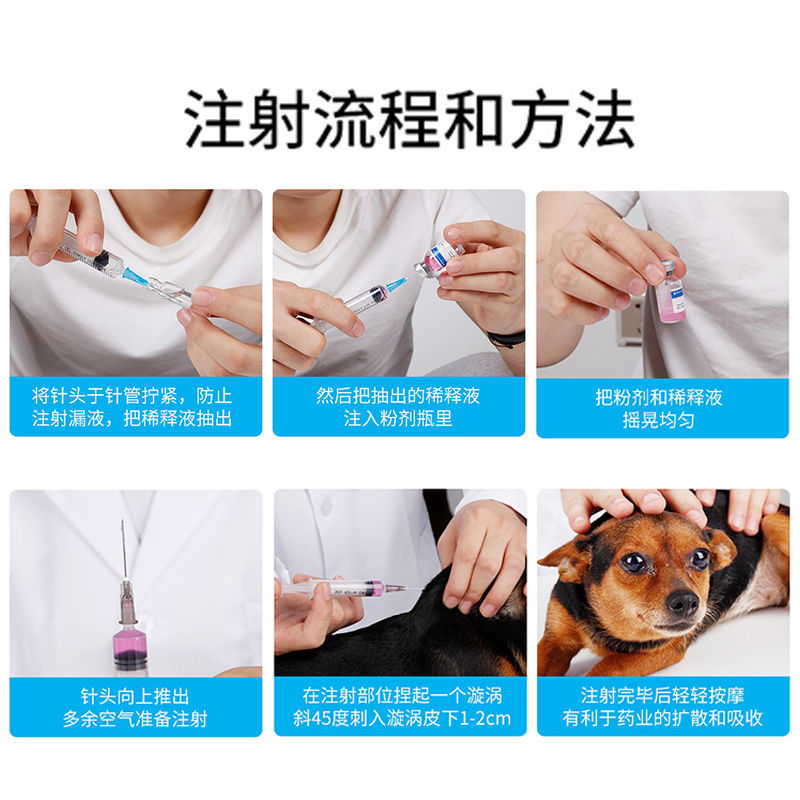 注射流程和方法

将针头于针管拧紧，防止注射漏液，把稀释液抽出

然后把抽出的稀释液注入粉剂瓶里

把粉剂和稀释液摇晃均匀

针头向上推出多余空气准备注射

在注射部位捏起一个漩涡斜45度刺入漩涡皮下1-2cm

注射完毕后轻轻按摩有利于药业的扩散和吸收