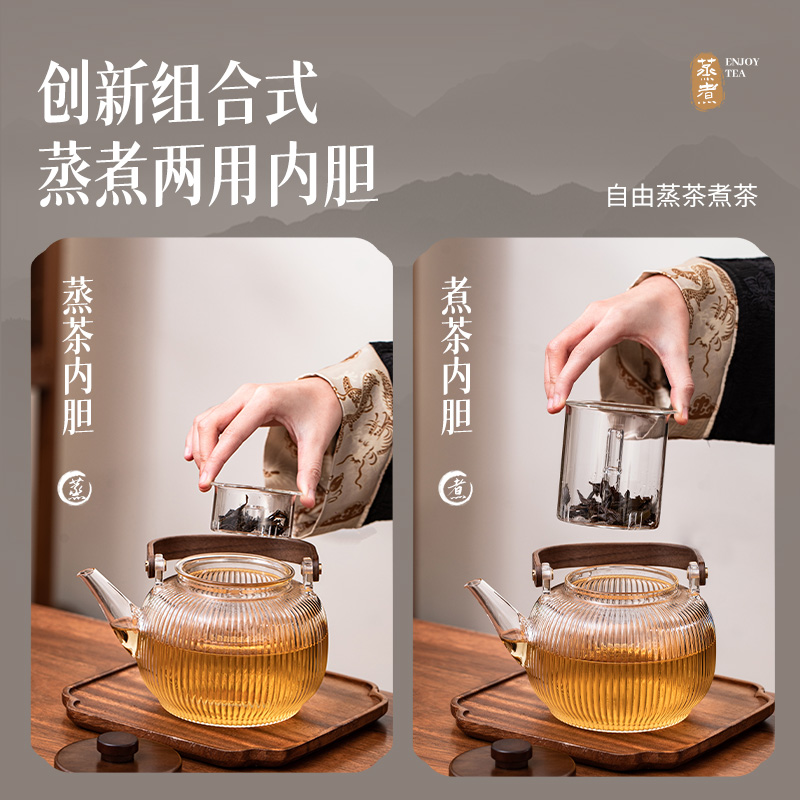 创新组合式
蒸煮两用内胆

蒸煮 ENJOY TEA

自由蒸茶煮茶

蒸茶内胆

蒸

煮茶内胆

煮