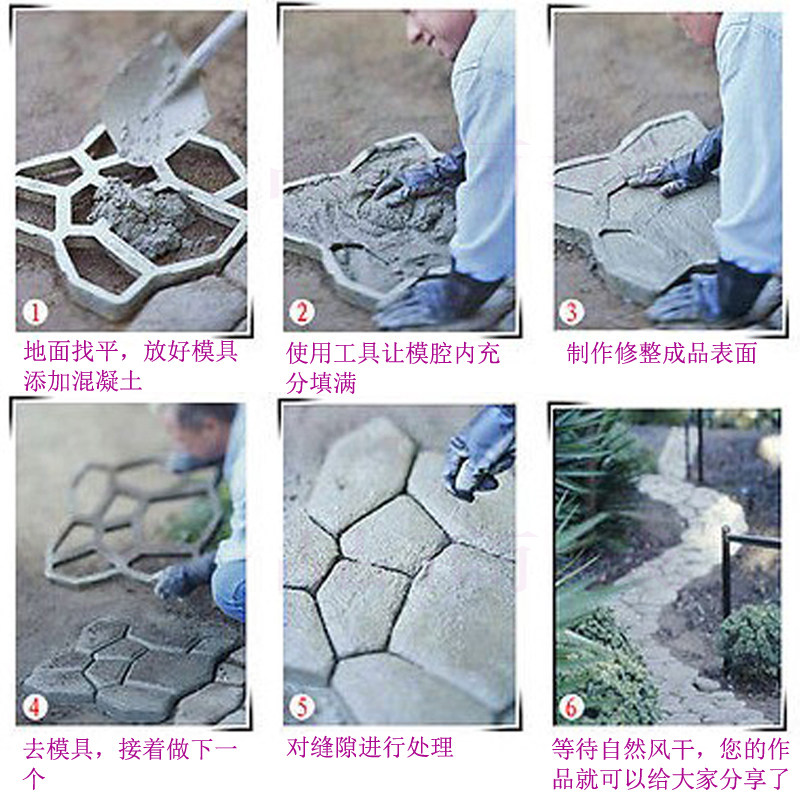 1

地面找平，放好模具添加混凝土

2

使用工具让模腔内充分填满

3

制作修整成品表面

4

去模具，接着做下一个

5

对缝隙进行处理

6

等待自然风干，您的作品就可以给大家分享了