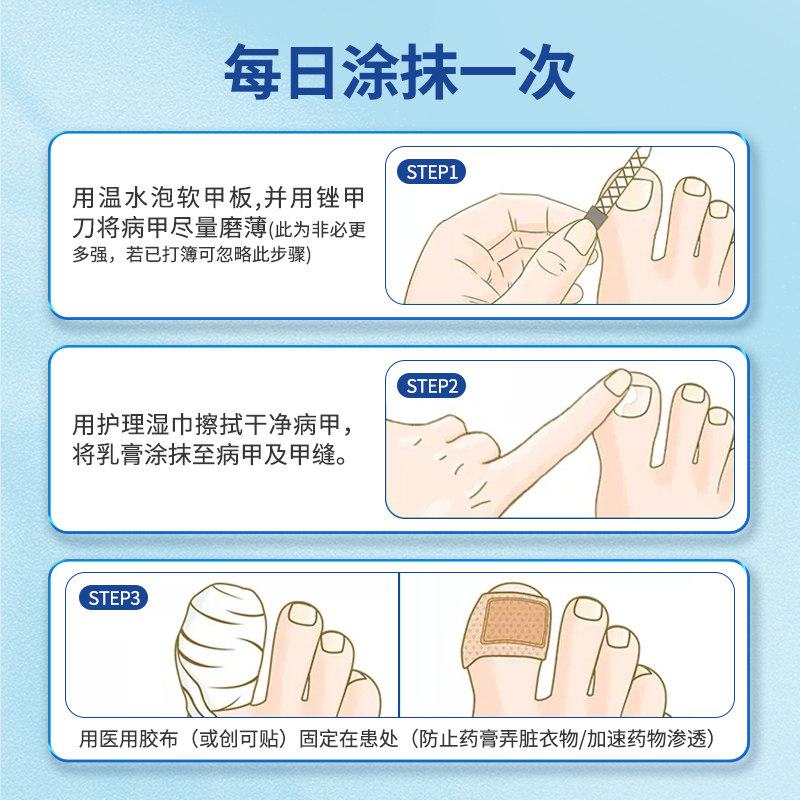 每日涂抹一次

用温水泡软甲板,并用锉甲刀将病甲尽量磨薄(此为非必更多强，若已打簿可忽略此步骤)

STEP1

用护理湿巾擦拭干净病甲，将乳膏涂抹至病甲及甲缝。

STEP2

STEP3

用医用胶布（或创可贴）固定在患处（防止药膏弄脏衣物/加速药物渗透）