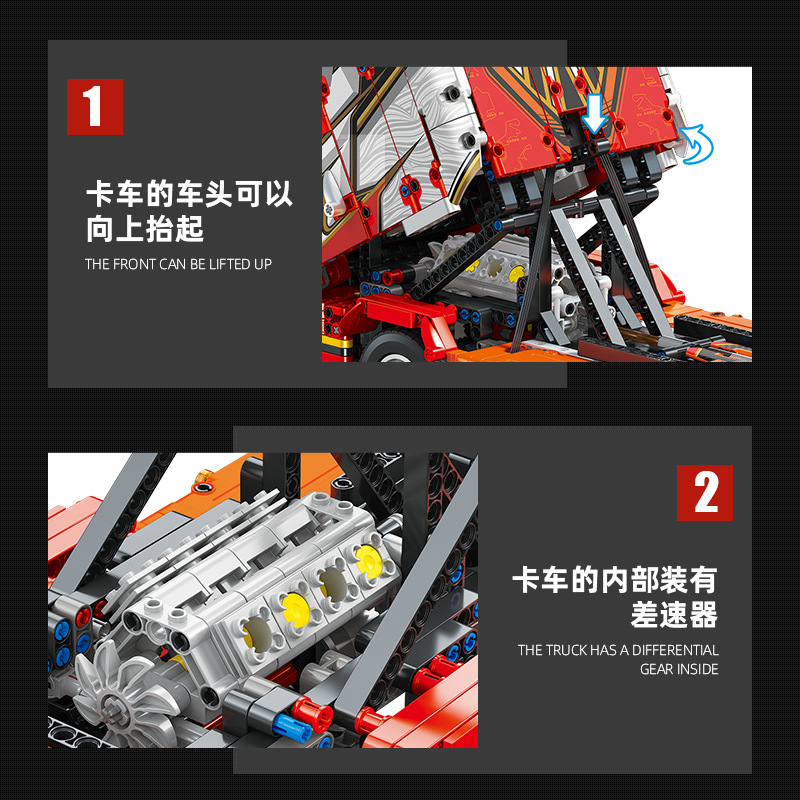 1

卡车的车头可以向上抬起

THE FRONT CAN BE LIFTED UP

2

卡车的内部装有差速器

THE TRUCK HAS A DIFFERENTIAL GEAR INSIDE