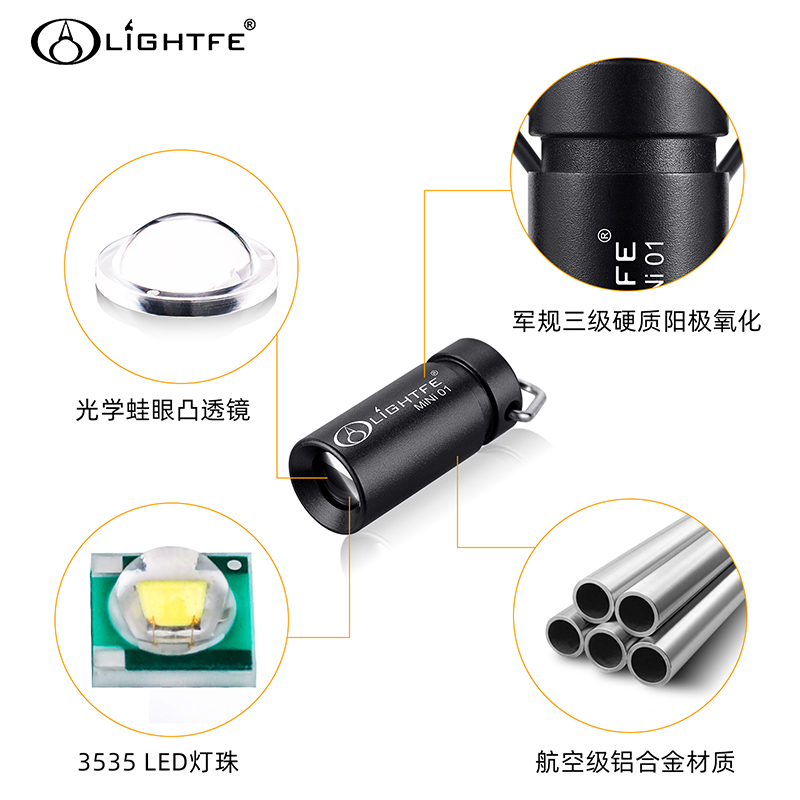 LIGHTFE®

FE®
Ni 01

军规三级硬质阳极氧化

光学蛙眼凸透镜

LIGHTFE®
MINI 01

3535 LED灯珠

航空级铝合金材质