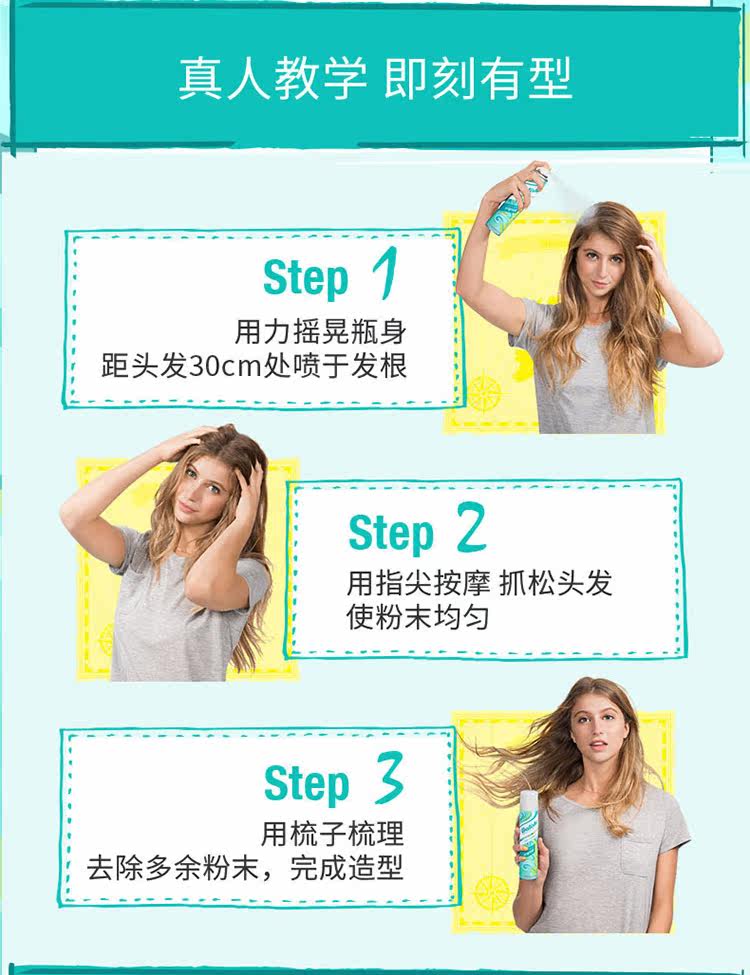 真人教学 即刻有型

Step 1
用力摇晃瓶身
距头发30cm处喷于发根

Step 2
用指尖按摩 抓松头发
使粉末均匀

Step 3
用梳子梳理
去除多余粉末，完成造型