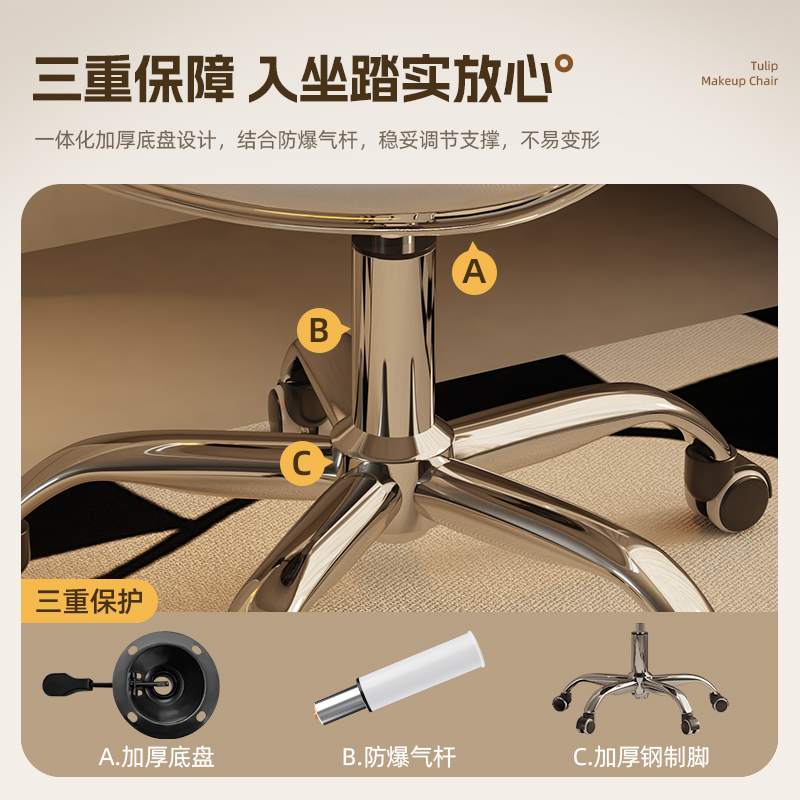 三重保障 入坐踏实放心

Tulip
Makeup Chair

一体化加厚底盘设计，结合防爆气杆，稳妥调节支撑，不易变形

A

B

C

三重保护

A.加厚底盘

B.防爆气杆

C.加厚钢制脚